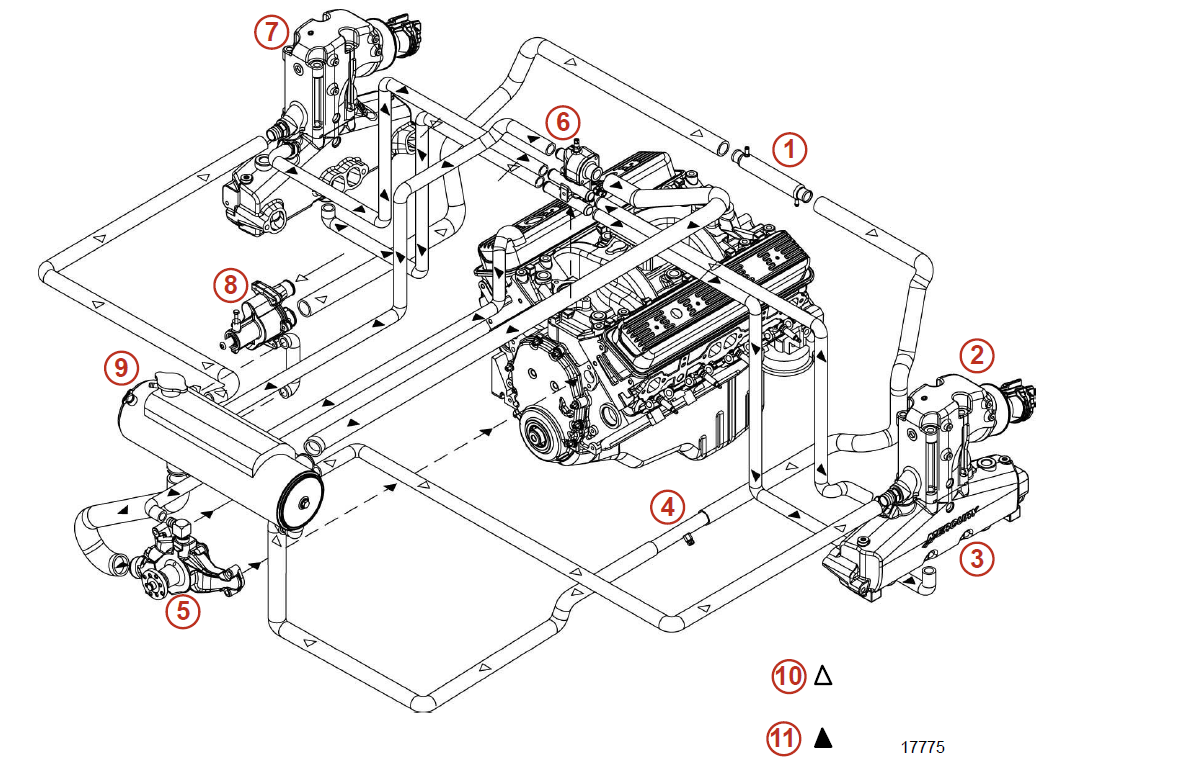 7
6
1
8
9
2
4
3
5
10 △
11 ▲
17775